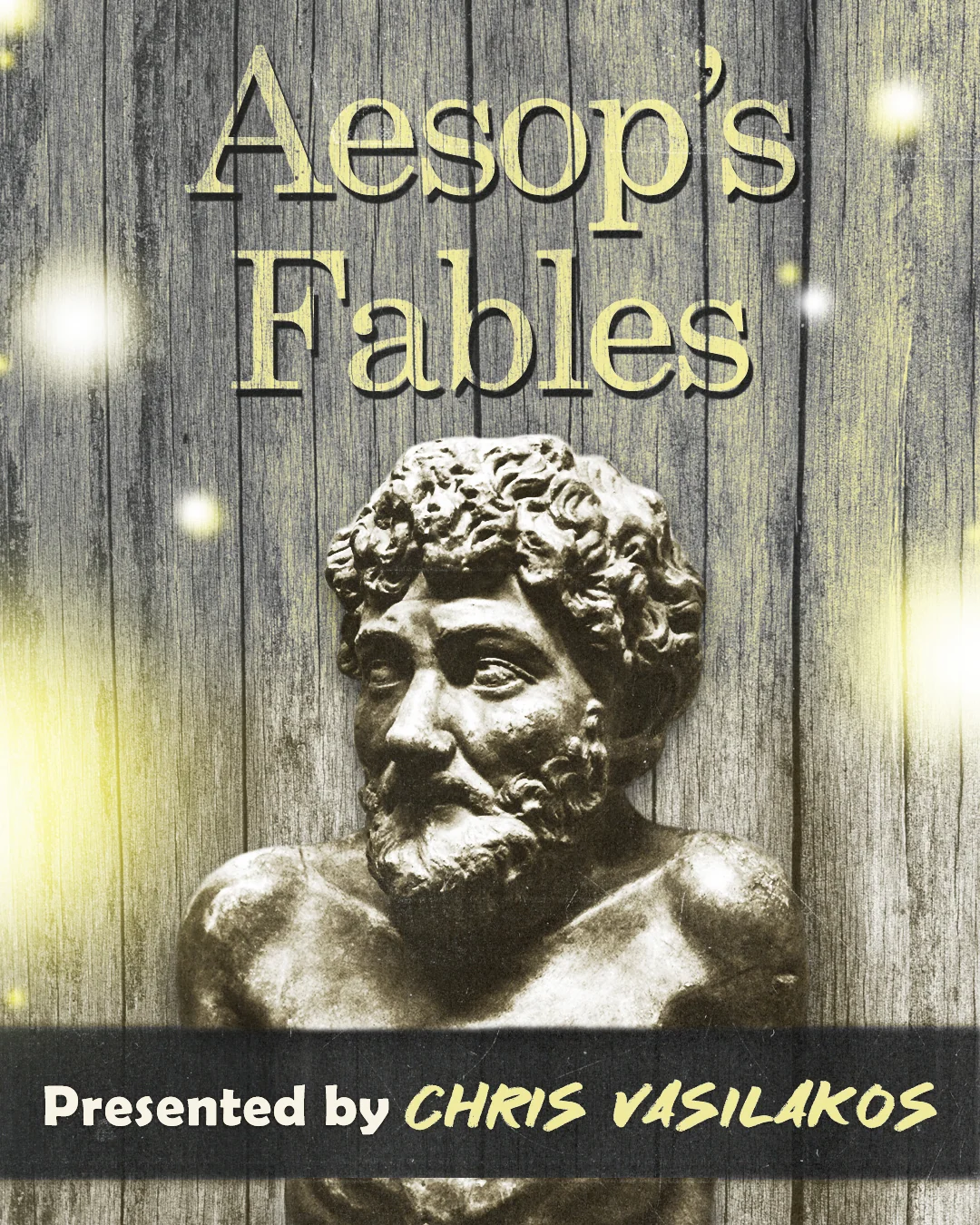 Aesop's Fables

Presented by CHRIS VASILAKOS