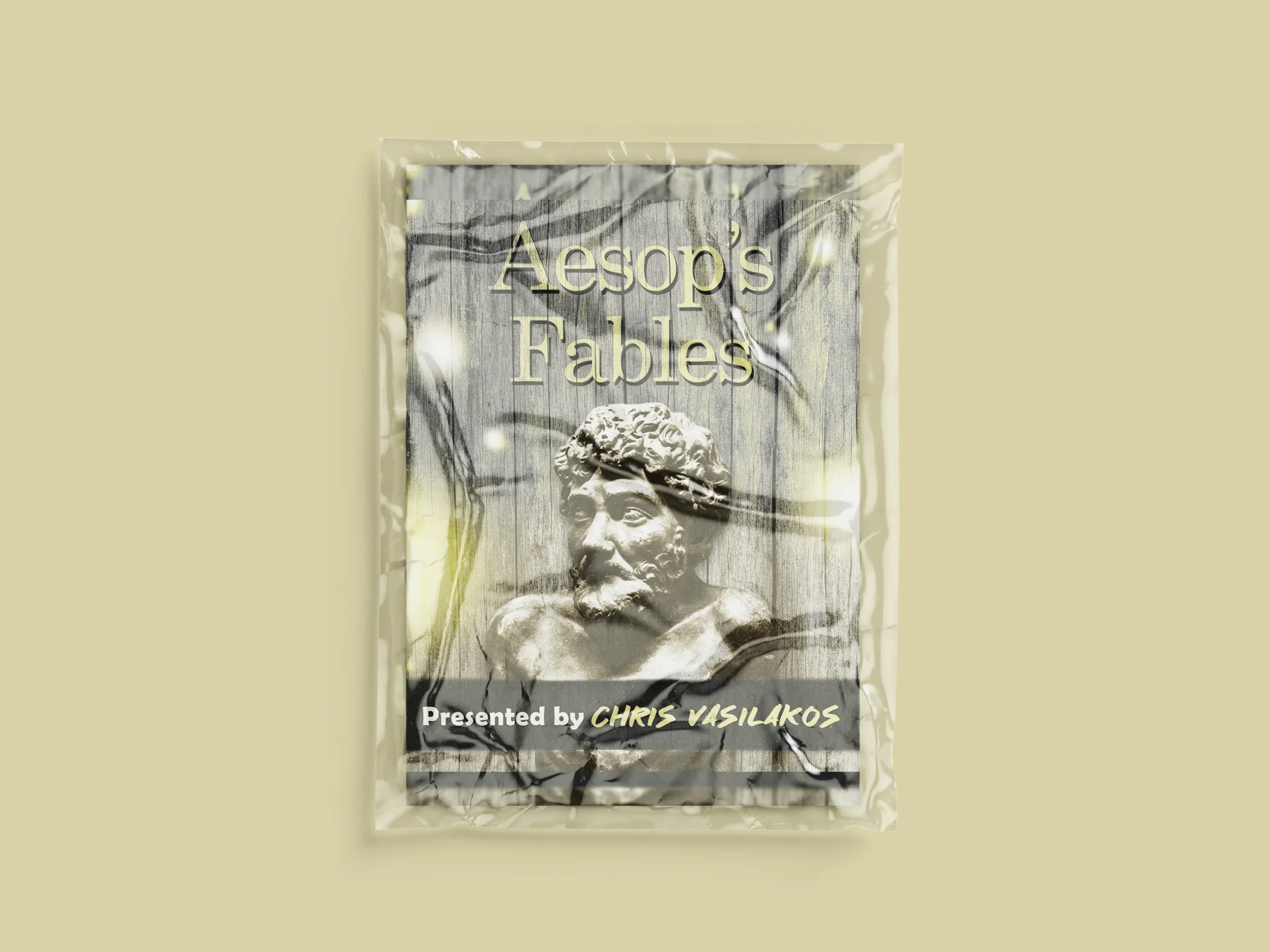 Aesop's Fables

Presented by CHRIS VASILAKOS