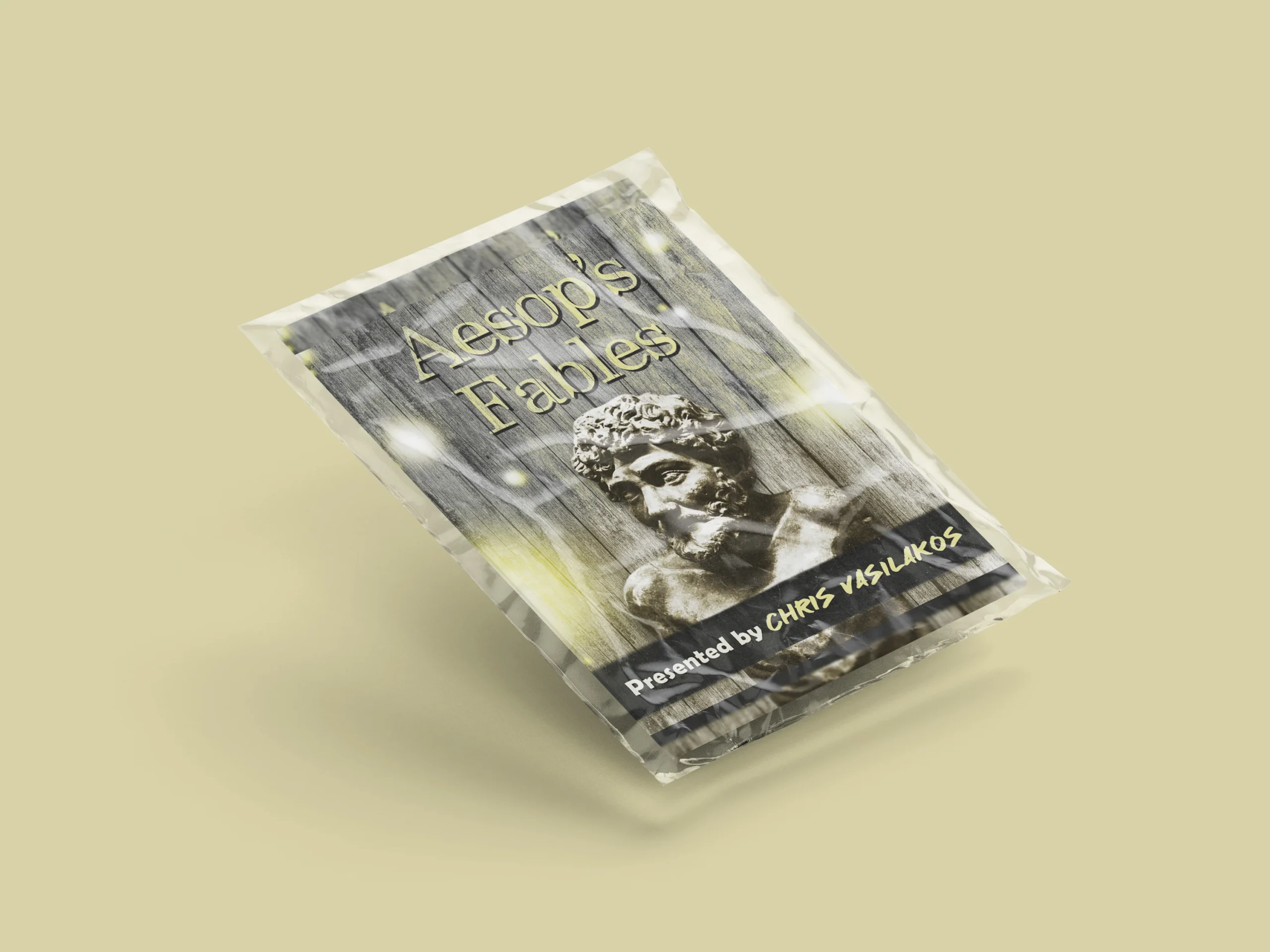 Aesop's Fables

Presented by CHRIS VASILAKOS